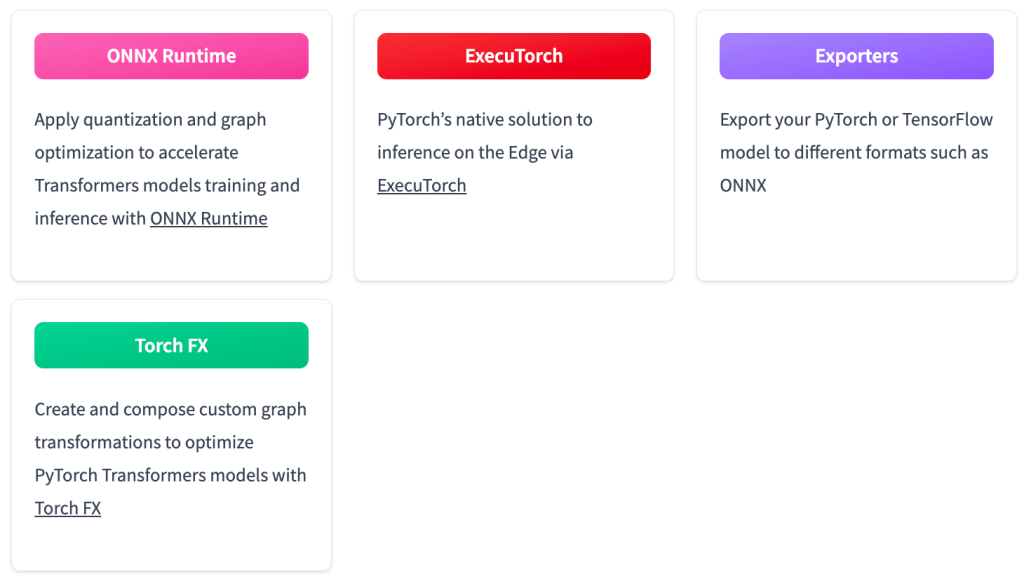 ONNX Runtime

Apply quantization and graph optimization to accelerate Transformers models training and inference with ONNX Runtime

ExecuTorch

PyTorch's native solution to inference on the Edge via ExecuTorch

Exporters

Export your PyTorch or TensorFlow model to different formats such as ONNX

Torch FX

Create and compose custom graph transformations to optimize PyTorch Transformers models with Torch FX